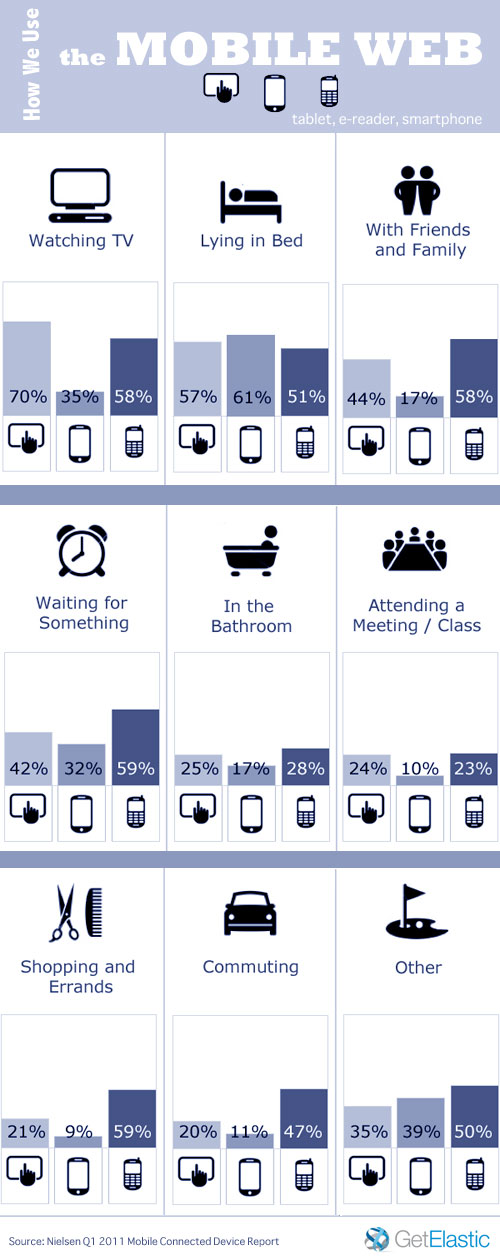 How We Use the MOBILE WEB

tablet, e-reader, smartphone

Watching TV

70% 35% 58%

Lying in Bed

57% 61% 51%

With Friends and Family

44% 17% 58%

Waiting for Something

42% 32% 59%

In the Bathroom

25% 17% 28%

Attending a Meeting / Class

24% 10% 23%

Shopping and Errands

21% 9% 59%

Commuting

20% 11% 47%

Other

35% 39% 50%

Source: Nielsen Q1 2011 Mobile Connected Device Report

GetElastic